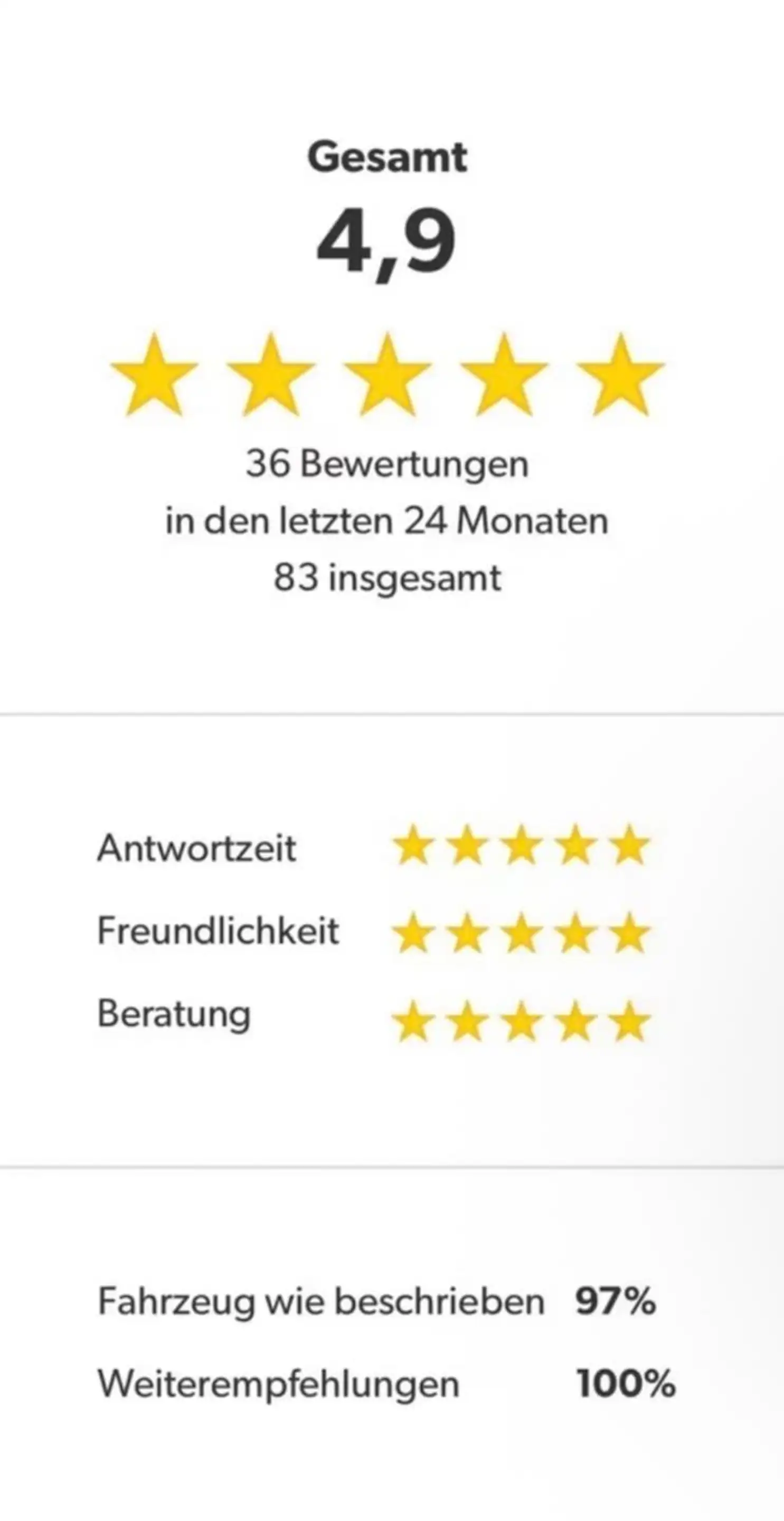 Gesamt

4,9

36 Bewertungen
in den letzten 24 Monaten
83 insgesamt

Antwortzeit

Freundlichkeit

Beratung

Fahrzeug wie beschrieben 97%

Weiterempfehlungen 100%