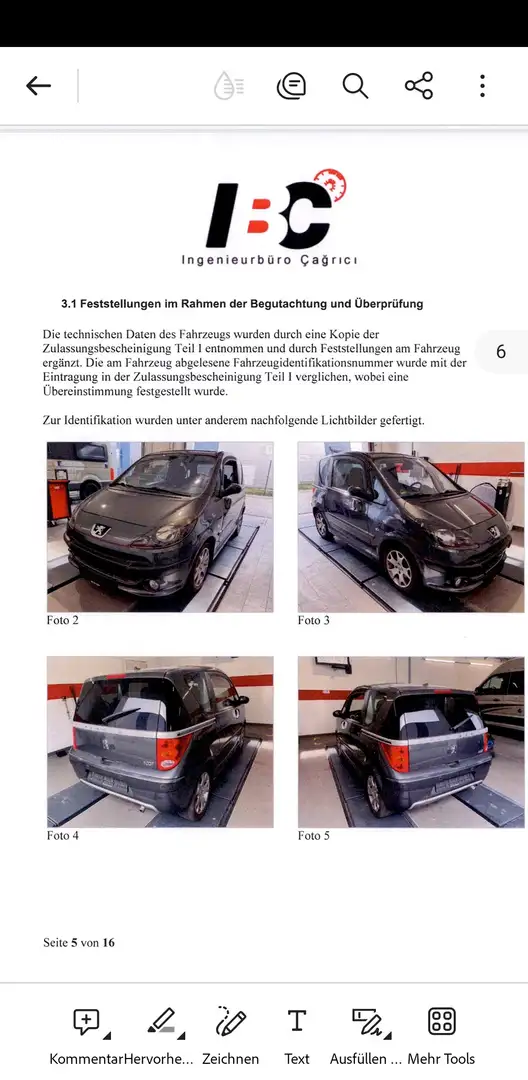 IBC
Ingenieurbüro Çağrıcı

3.1 Feststellungen im Rahmen der Begutachtung und Überprüfung

Die technischen Daten des Fahrzeugs wurden durch eine Kopie der Zulassungsbescheinigung Teil I entnommen und durch Feststellungen am Fahrzeug ergänzt. Die am Fahrzeug abgelesene Fahrzeugidentifikationsnummer wurde mit der Eintragung in der Zulassungsbescheinigung Teil I verglichen, wobei eine Übereinstimmung festgestellt wurde.

6

Zur Identifikation wurden unter anderem nachfolgende Lichtbilder gefertigt.

Foto 2

Foto 3

Foto 4

Foto 5

Seite 5 von 16

Kommentar Hervorhe... Zeichnen Text Ausfüllen ... Mehr Tools