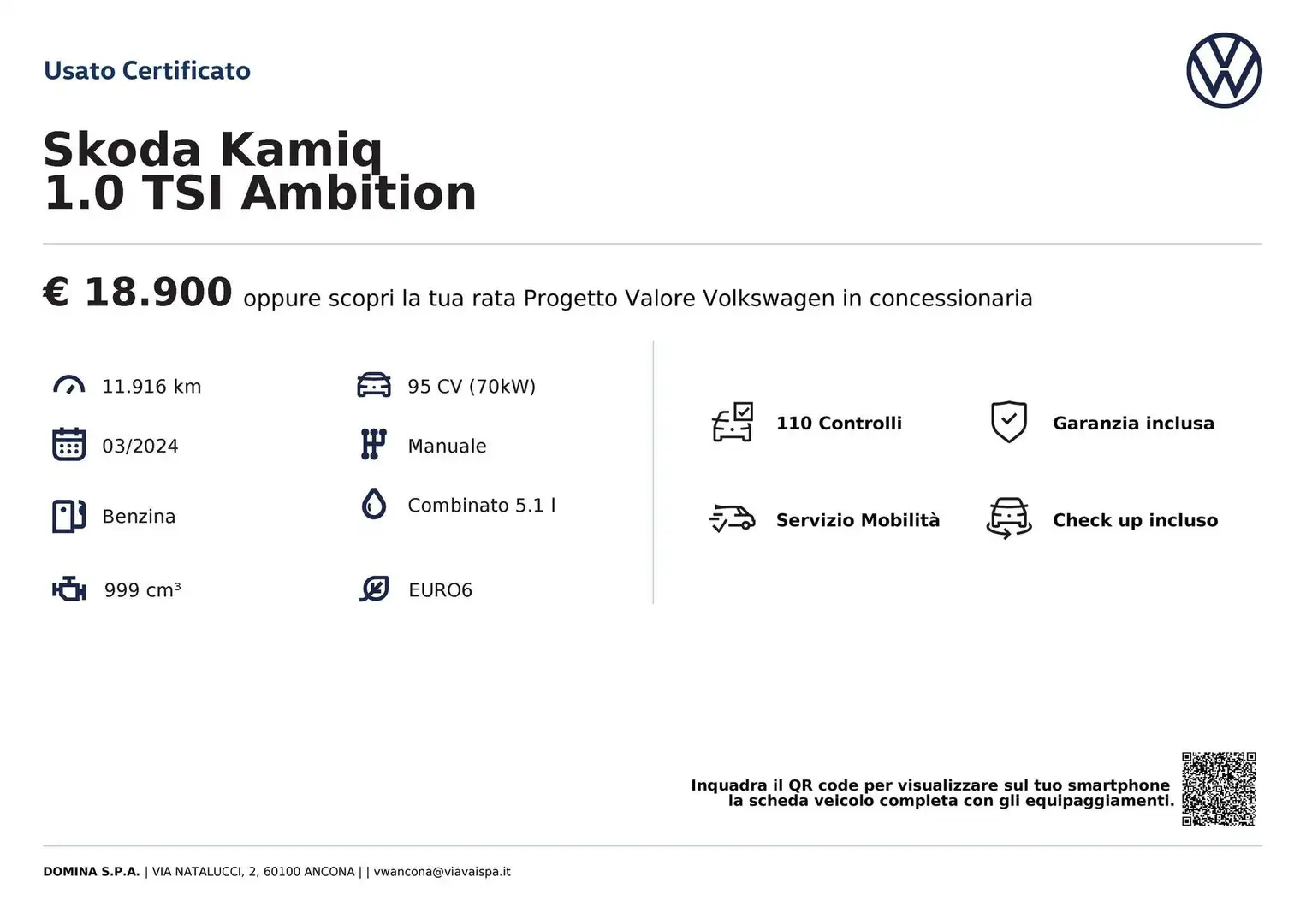 Usato Certificato

Skoda Kamiq
1.0 TSI Ambition

€ 18.900 oppure scopri la tua rata Progetto Valore Volkswagen in concessionaria

11.916 km

03/2024

Benzina

999 cm³

95 CV (70kW)

Manuale

Combinato 5.1 l

EURO6

110 Controlli

Garanzia inclusa

Servizio Mobilità

Check up incluso

Inquadra il QR code per visualizzare sul tuo smartphone la scheda veicolo completa con gli equipaggiamenti.

DOMINA S.P.A. | VIA NATALUCCI, 2, 60100 ANCONA | | vwancona@viavaispa.it