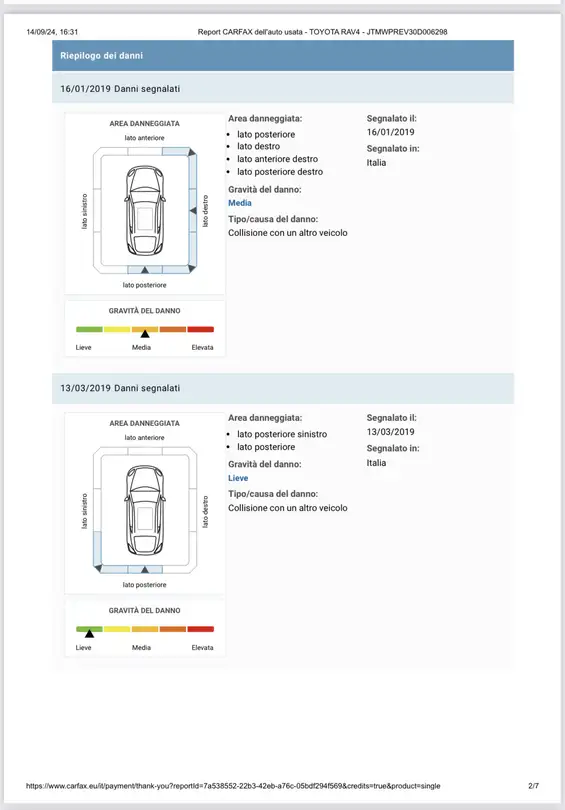 14/09/24, 16:31 Report CARFAX dell'auto usata - TOYOTA RAV4 - JTMWPREV30D006298

Riepilogo dei danni

16/01/2019 Danni segnalati

AREA DANNEGGIATA
lato anteriore
lato sinistro
lato destro
lato posteriore

GRAVITÀ DEL DANNO
Lieve Media Elevata

Area danneggiata:
- lato posteriore
- lato destro
- lato anteriore destro
- lato posteriore destro

Gravità del danno:
Media

Tipo/causa del danno:
Collisione con un altro veicolo

Segnalato il:
16/01/2019

Segnalato in:
Italia

13/03/2019 Danni segnalati

AREA DANNEGGIATA
lato anteriore
lato sinistro
lato destro
lato posteriore

GRAVITÀ DEL DANNO
Lieve Media Elevata

Area danneggiata:
- lato posteriore sinistro
- lato posteriore

Gravità del danno:
Lieve

Tipo/causa del danno:
Collisione con un altro veicolo

Segnalato il:
13/03/2019

Segnalato in:
Italia

https://www.carfax.eu/it/payment/thank-you?reportId=7a538552-22b3-42eb-a76c-05bdf294f569&credits=true&product=single 2/7