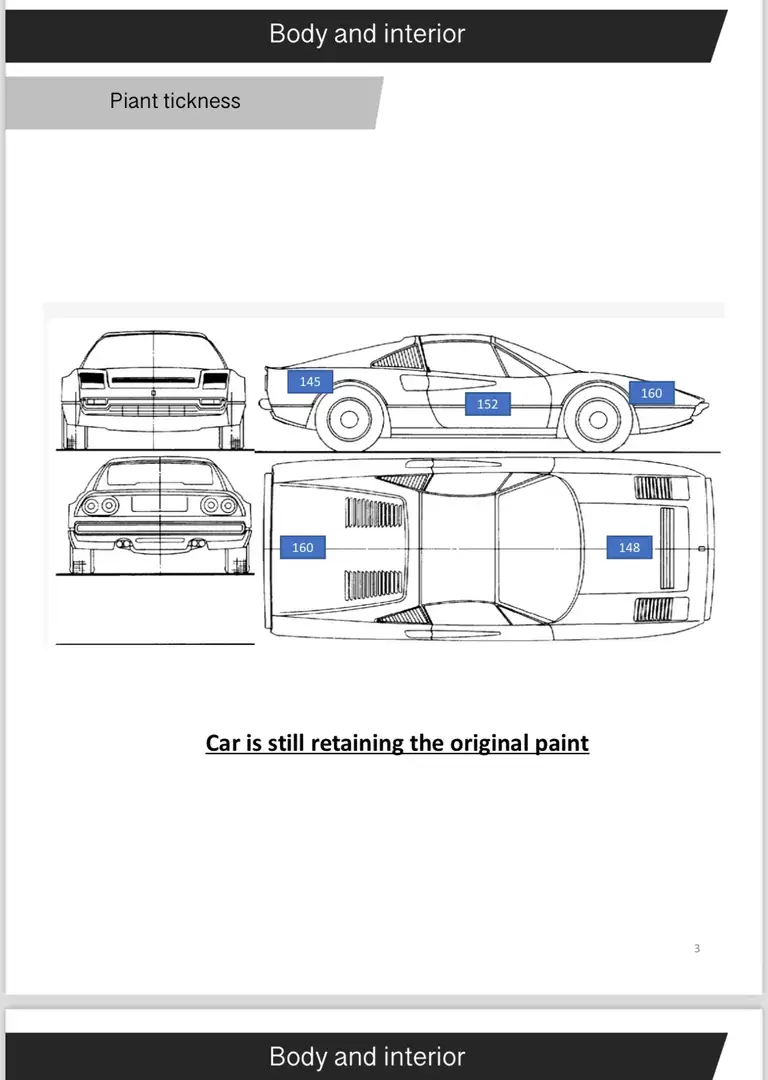 Body and interior

Piant tickness

145

152

160

160

148

Car is still retaining the original paint

3

Body and interior