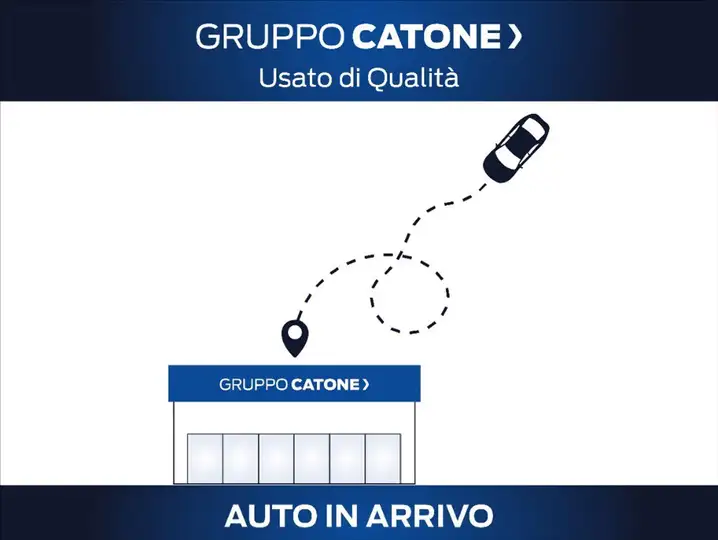 GRUPPO CATONE ›
Usato di Qualità

GRUPPO CATONE ›

AUTO IN ARRIVO